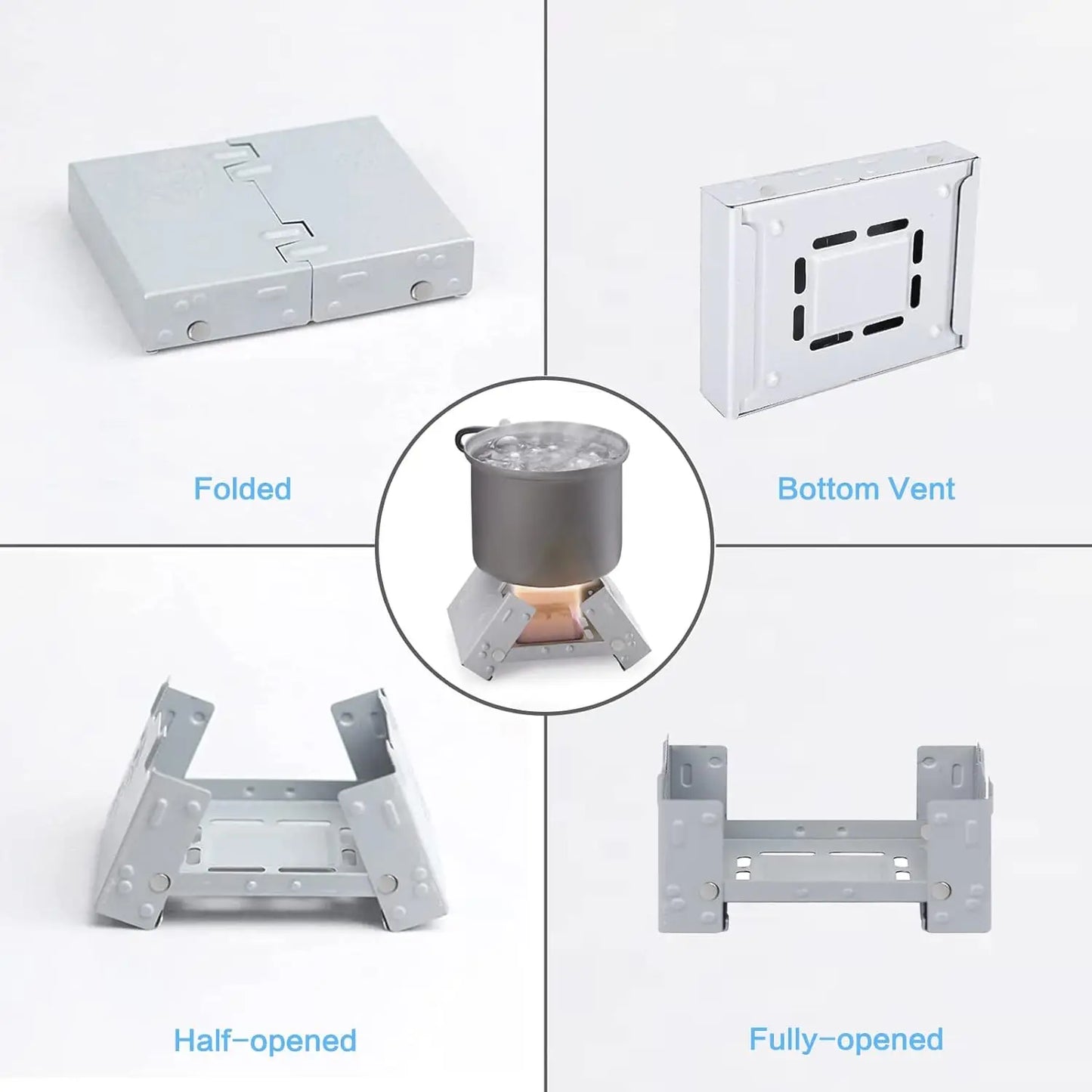 Folded

Bottom Vent

Half-opened

Fully-opened